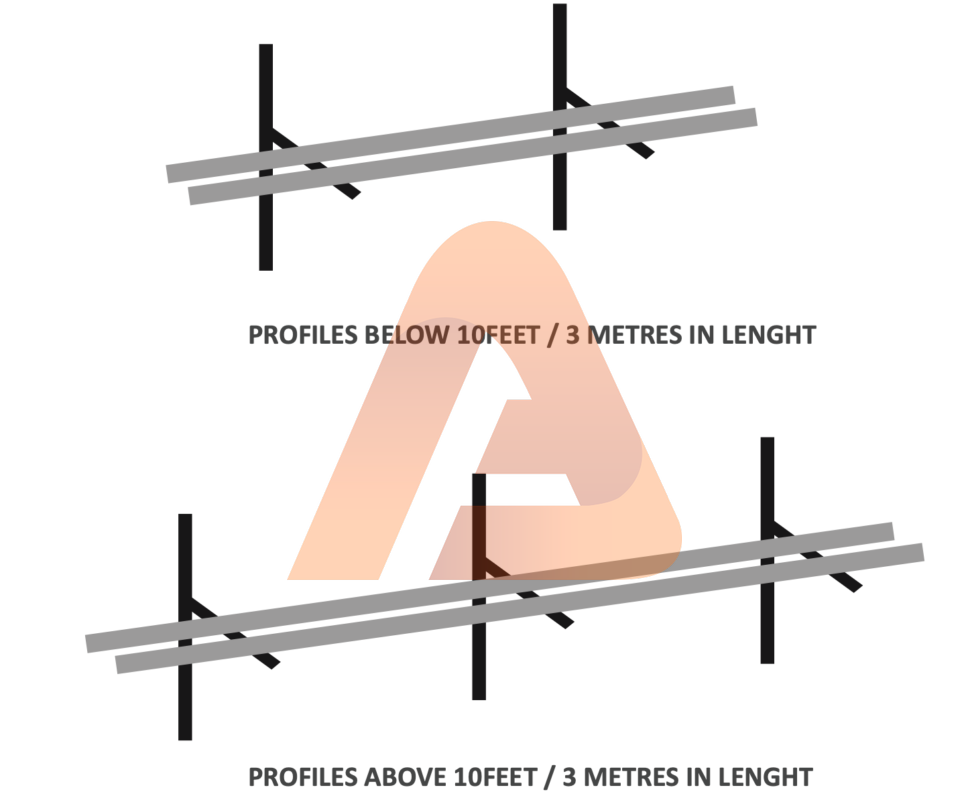 PROFILES BELOW 10FEET / 3 METRES IN LENGHT

PROFILES ABOVE 10FEET / 3 METRES IN LENGHT